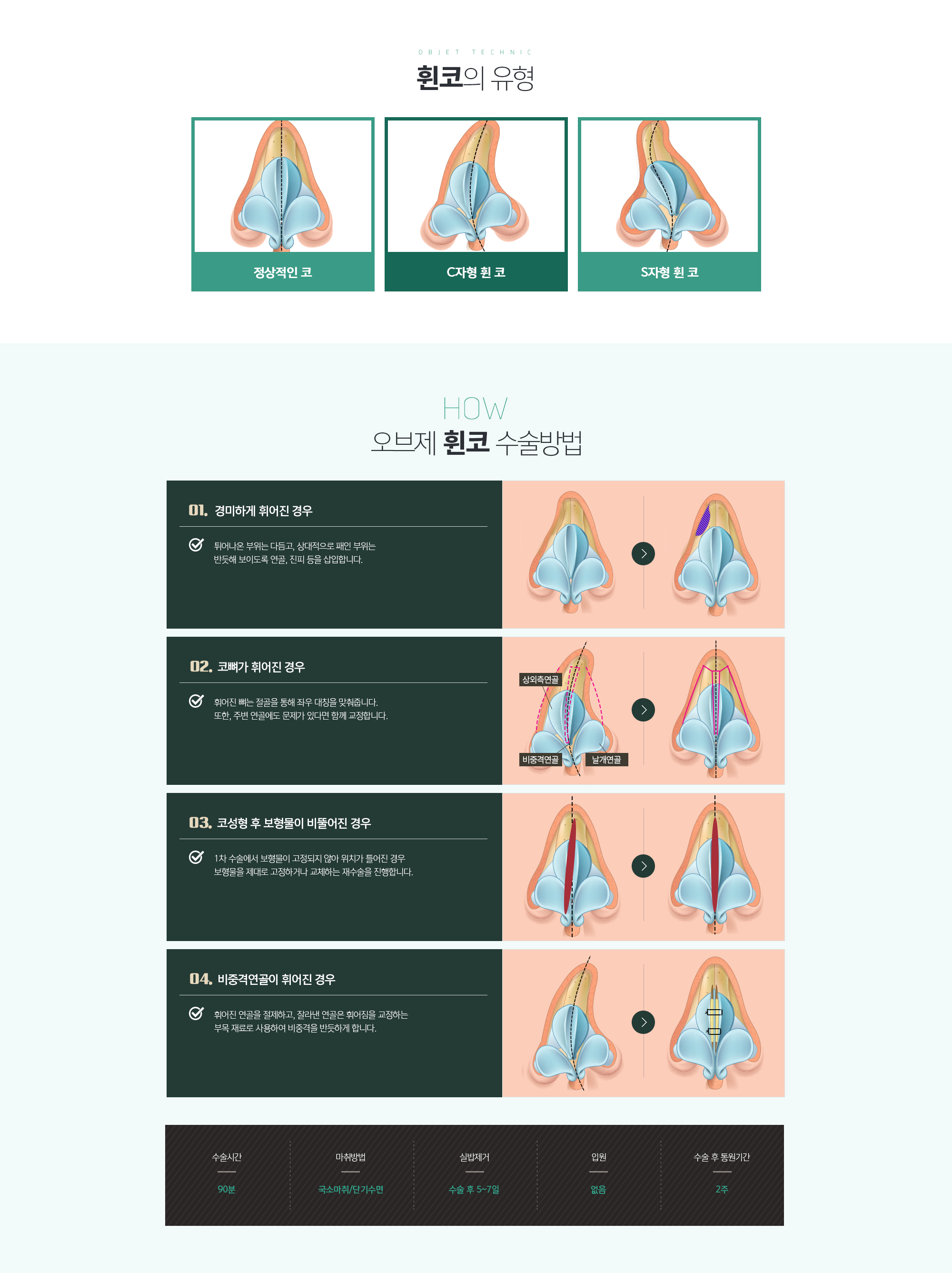 OBJET TECHNIC

휜코의 유형

정상적인 코

C자형 휜 코

S자형 휜 코

HOW

오브제 휜코 수술방법

01. 경미하게 휘어진 경우

튀어나온 부위는 다듬고, 상대적으로 패인 부위는 반듯해 보이도록 연골, 진피 등을 삽입합니다.

02. 코뼈가 휘어진 경우

휘어진 뼈는 절골을 통해 좌우 대칭을 맞춰줍니다. 또한, 주변 연골에도 문제가 있다면 함께 교정합니다.

상외측연골

비중격연골

날개연골

03. 코성형 후 보형물이 비뚤어진 경우

1차 수술에서 보형물이 고정되지 않아 위치가 틀어진 경우 보형물을 제대로 고정하거나 교체하는 재수술을 진행합니다.

04. 비중격연골이 휘어진 경우

휘어진 연골을 절제하고, 잘라낸 연골은 휘어짐을 교정하는 부목 재료로 사용하여 비중격을 반듯하게 합니다.

| 수술시간 | 마취방법 | 실밥제거 | 입원 | 수술 후 통원기간 |
|---|---|---|---|---|
| 90분 | 국소마취/단기수면 | 수술 후 5~7일 | 없음 | 2주 |